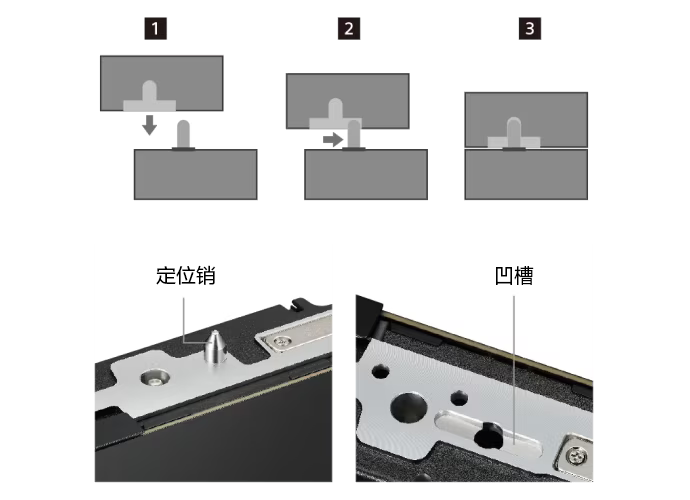 1

2

3

定位销

凹槽